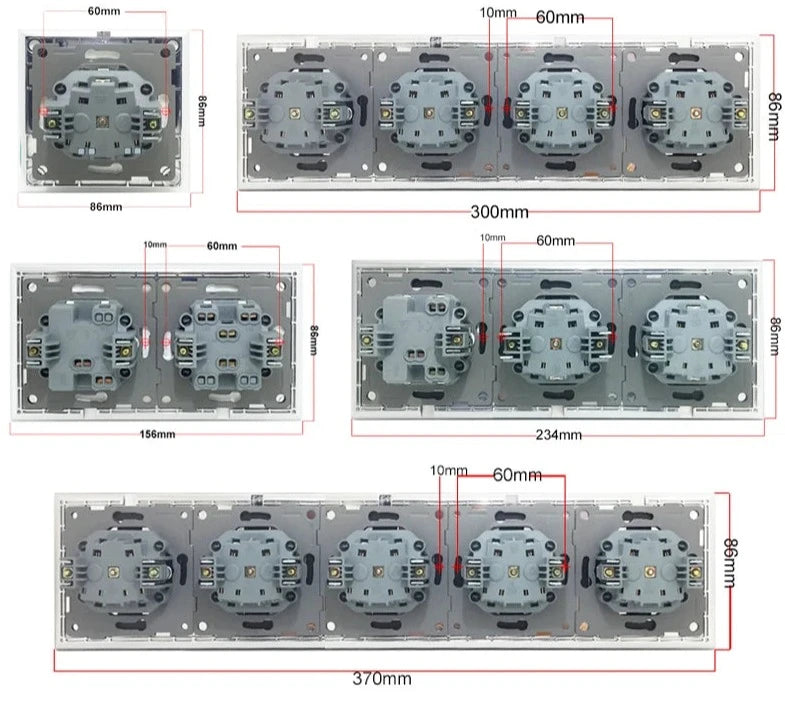 60mm
86mm
86mm

10mm
60mm
86mm
300mm

10mm
60mm
86mm
156mm

10mm
60mm
86mm
234mm

10mm
60mm
86mm
370mm